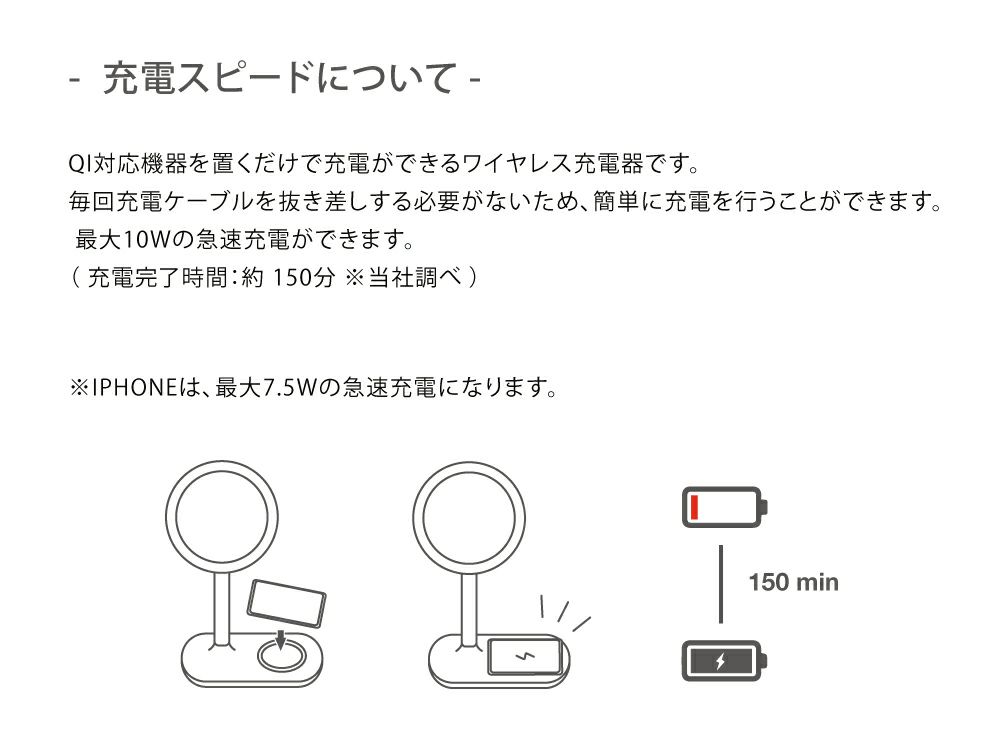 - 充電スピードについて -

QI対応機器を置くだけで充電ができるワイヤレス充電器です。
毎回充電ケーブルを抜き差しする必要がないため、簡単に充電を行うことができます。
最大10Wの急速充電ができます。
（ 充電完了時間：約 150分 ※当社調べ ）

※IPHONEは、最大7.5Wの急速充電になります。

150 min