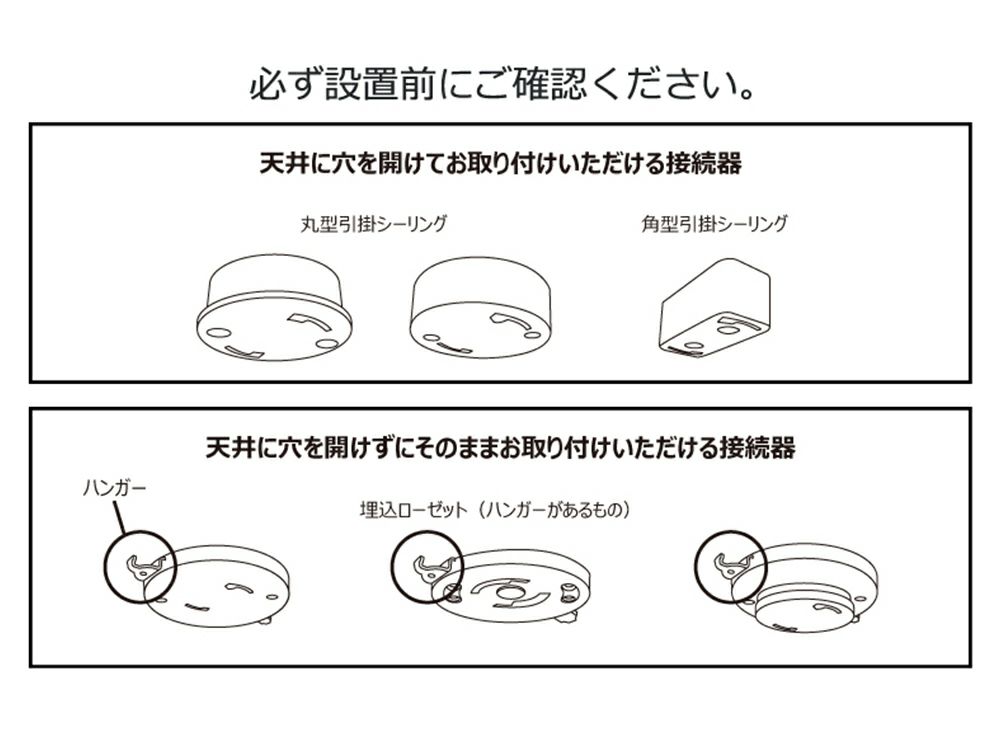 必ず設置前にご確認ください。

天井に穴を開けてお取り付けいただける接続器

丸型引掛シーリング

角型引掛シーリング

天井に穴を開けずにそのままお取り付けいただける接続器

ハンガー

埋込ローゼット（ハンガーがあるもの）