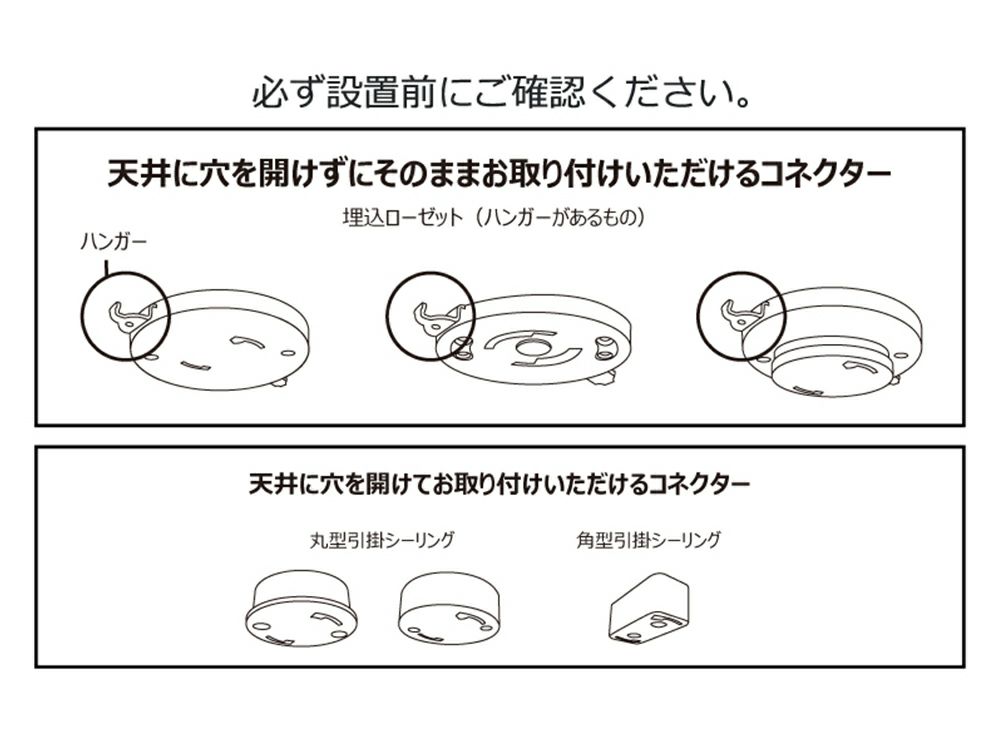 必ず設置前にご確認ください。

天井に穴を開けずにそのままお取り付けいただけるコネクター

埋込ローゼット（ハンガーがあるもの）

ハンガー

天井に穴を開けてお取り付けいただけるコネクター

丸型引掛シーリング

角型引掛シーリング