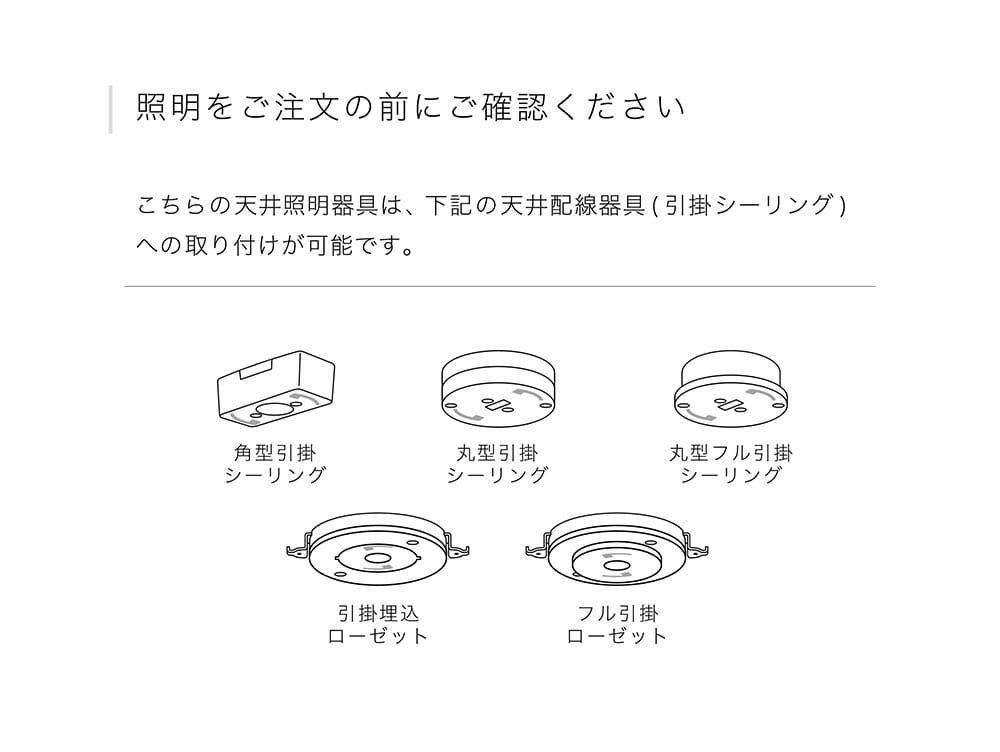 照明をご注文の前にご確認ください

こちらの天井照明器具は、下記の天井配線器具 ( 引掛シーリング ) への取り付けが可能です。

角型引掛
シーリング

丸型引掛
シーリング

丸型フル引掛
シーリング

引掛埋込
ローゼット

フル引掛
ローゼット