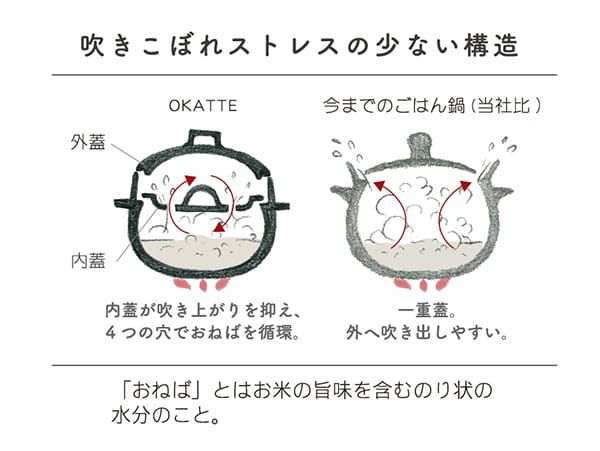 吹きこぼれストレスの少ない構造

OKATTE

外蓋

内蓋

内蓋が吹き上がりを抑え、
４つの穴でおねばを循環。

今までのごはん鍋（当社比）

一重蓋。
外へ吹き出しやすい。

「おねば」とはお米の旨味を含むのり状の水分のこと。