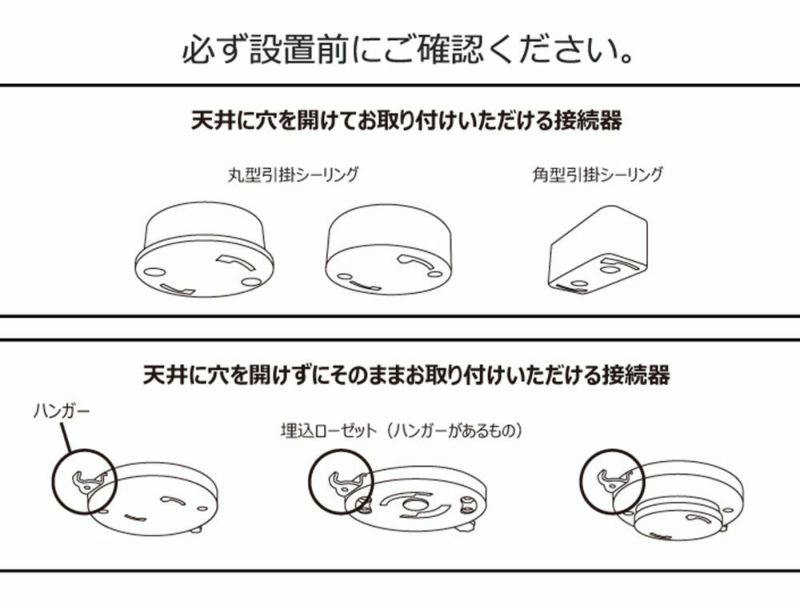 必ず設置前にご確認ください。

天井に穴を開けてお取り付けいただける接続器

丸型引掛シーリング

角型引掛シーリング

天井に穴を開けずにそのままお取り付けいただける接続器

ハンガー

埋込ローゼット（ハンガーがあるもの）