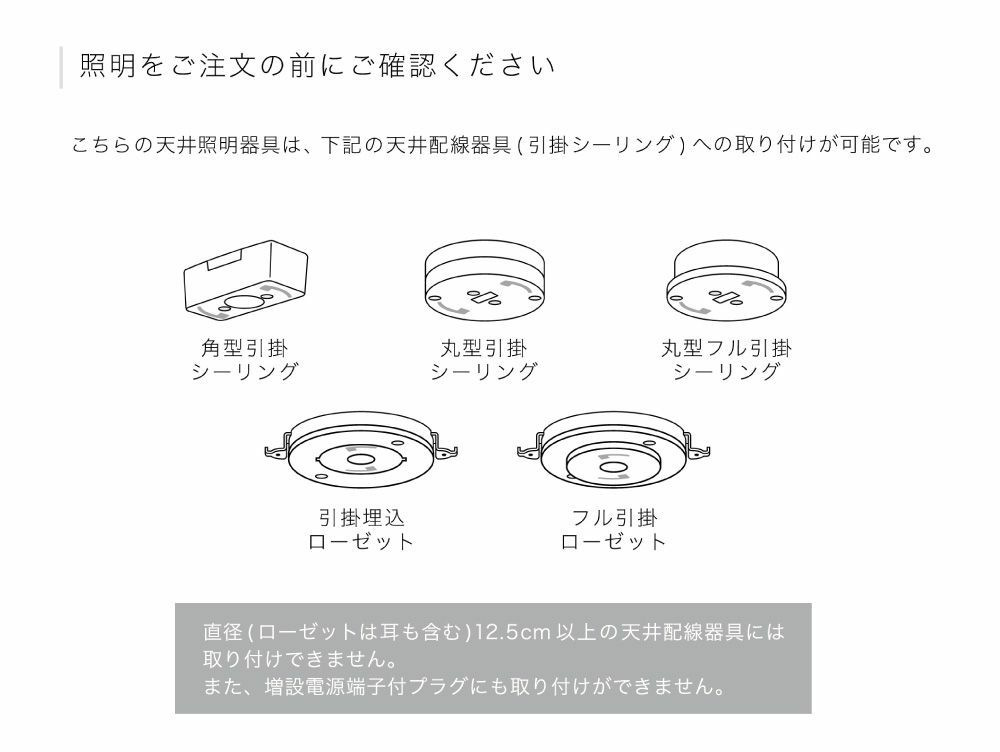 照明をご注文の前にご確認ください

こちらの天井照明器具は、下記の天井配線器具 ( 引掛シーリング ) への取り付けが可能です。

角型引掛
シーリング

丸型引掛
シーリング

丸型フル引掛
シーリング

引掛埋込
ローゼット

フル引掛
ローゼット

直径 ( ローゼットは耳も含む ) 12.5cm 以上の天井配線器具には取り付けできません。
また、増設電源端子付プラグにも取り付けができません。