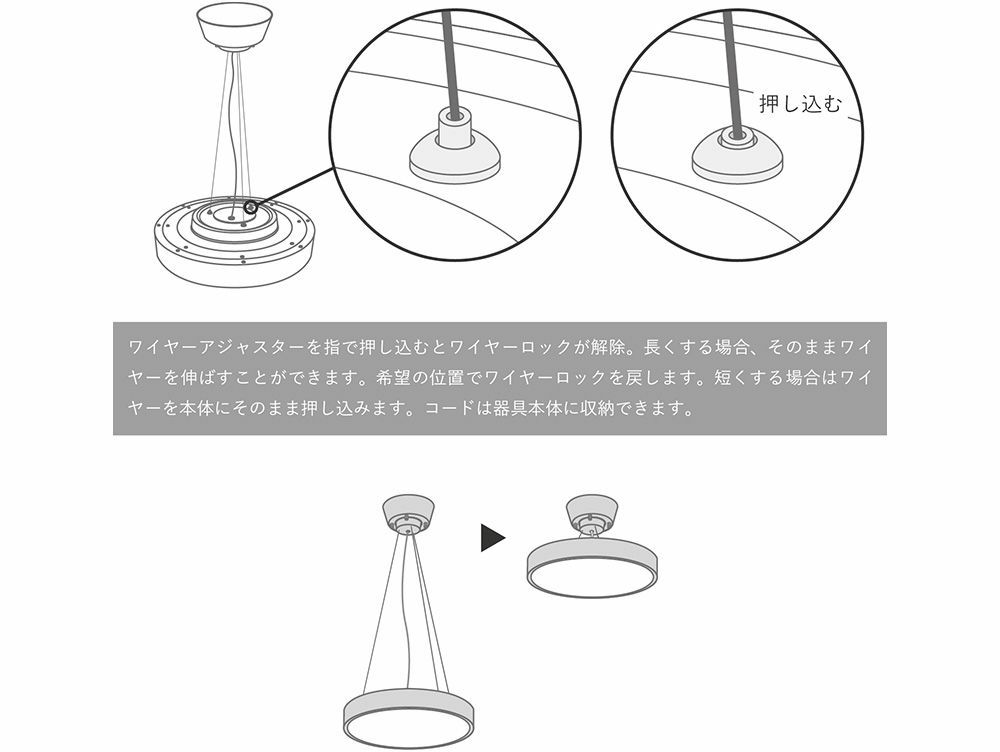 押し込む

ワイヤーアジャスターを指で押し込むとワイヤーロックが解除。長くする場合、そのままワイヤーを伸ばすことができます。希望の位置でワイヤーロックを戻します。短くする場合はワイヤーを本体にそのまま押し込みます。コードは器具本体に収納できます。